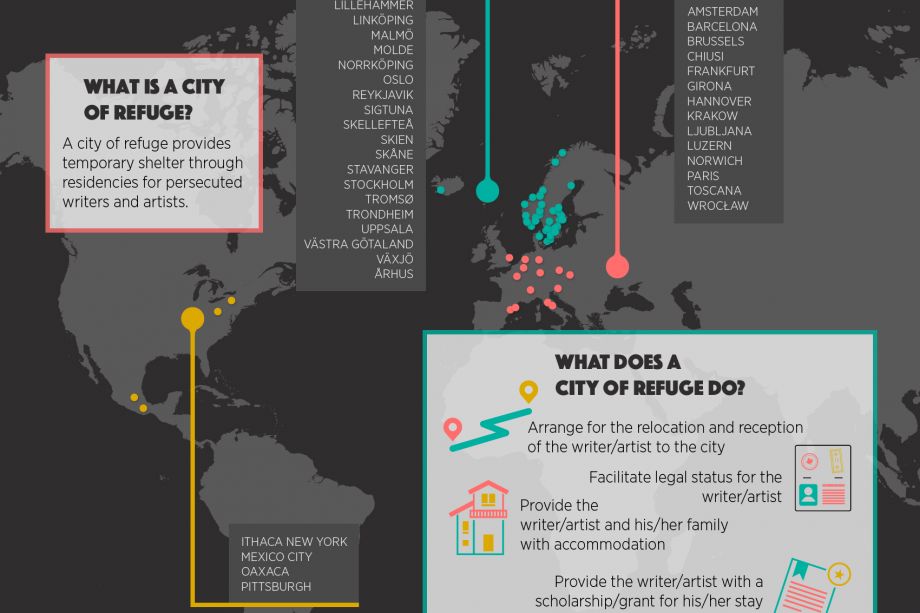 WHAT IS A CITY OF REFUGE?

A city of refuge provides temporary shelter through residencies for persecuted writers and artists.

LILLEHAMMER
LINKÖPING
MALMÖ
MOLDE
NORRKÖPING
OSLO
REYKJAVIK
SIGTUNA
SKELLEFTEÅ
SKIEN
SKÅNE
STAVANGER
STOCKHOLM
TROMSØ
TRONDHEIM
UPPSALA
VÄSTRA GÖTALAND
VÄXJÖ
ÅRHUS

AMSTERDAM
BARCELONA
BRUSSELS
CHIUSI
FRANKFURT
GIRONA
HANNOVER
KRAKOW
LJUBLJANA
LUZERN
NORWICH
PARIS
TOSCANA
WROCŁAW

ITHACA NEW YORK
MEXICO CITY
OAXACA
PITTSBURGH

WHAT DOES A CITY OF REFUGE DO?

Arrange for the relocation and reception of the writer/artist to the city

Facilitate legal status for the writer/artist

Provide the writer/artist and his/her family with accommodation

Provide the writer/artist with a scholarship/grant for his/her stay